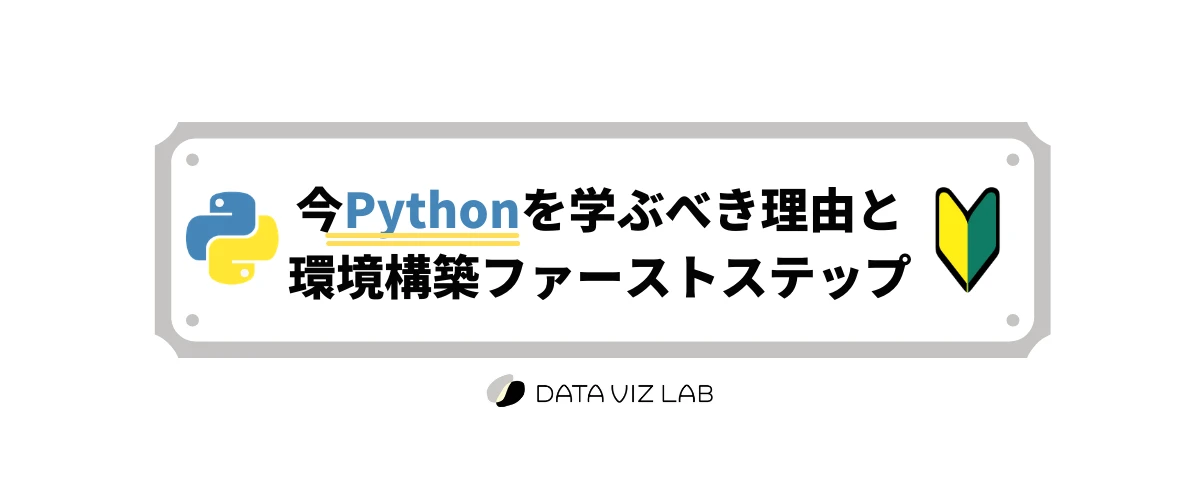 今Pythonを学ぶべき理由と
環境構築ファーストステップ

DATA VIZ LAB